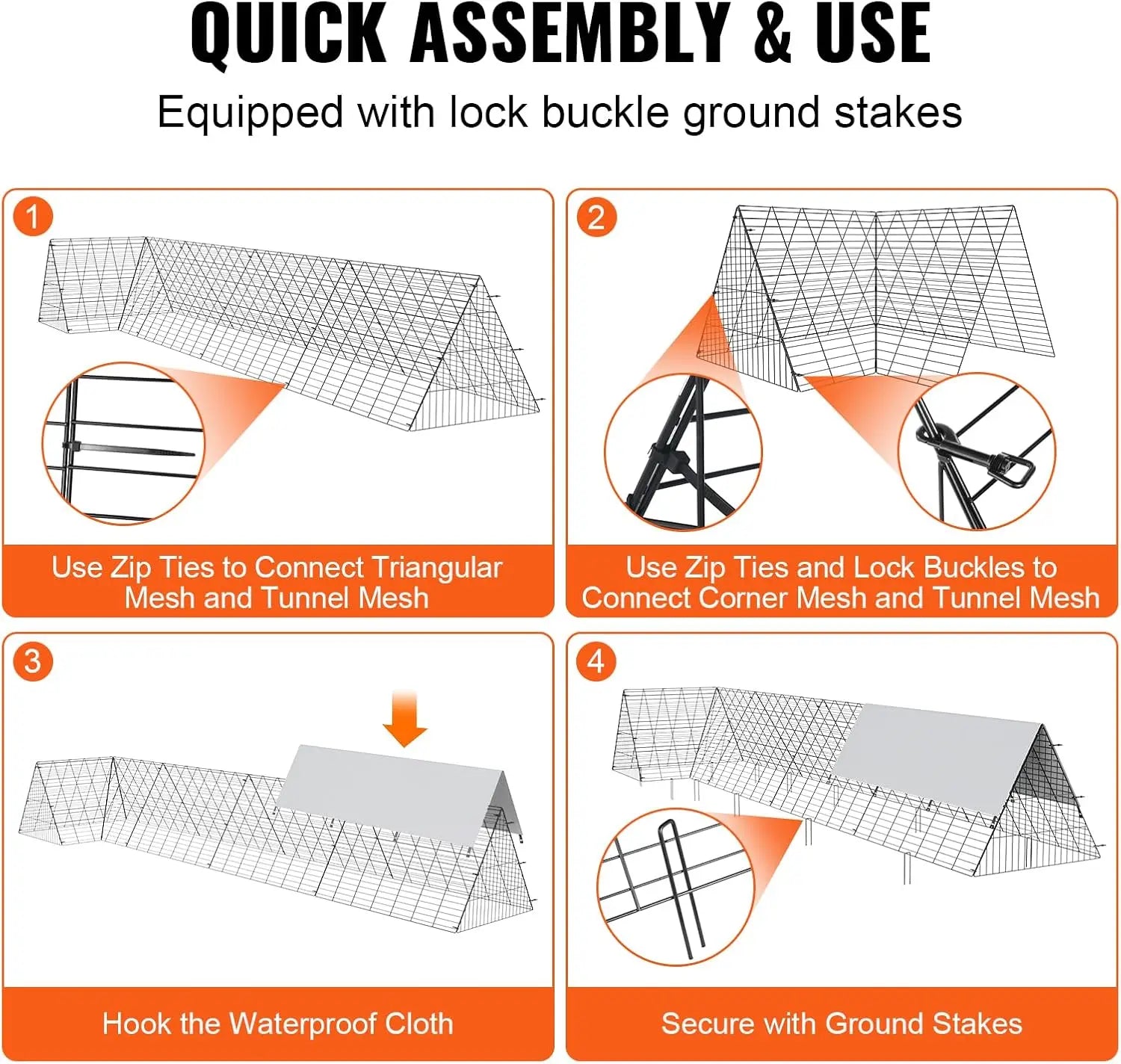 QUICK ASSEMBLY & USE

Equipped with lock buckle ground stakes

1

Use Zip Ties to Connect Triangular Mesh and Tunnel Mesh

2

Use Zip Ties and Lock Buckles to Connect Corner Mesh and Tunnel Mesh

3

Hook the Waterproof Cloth

4

Secure with Ground Stakes