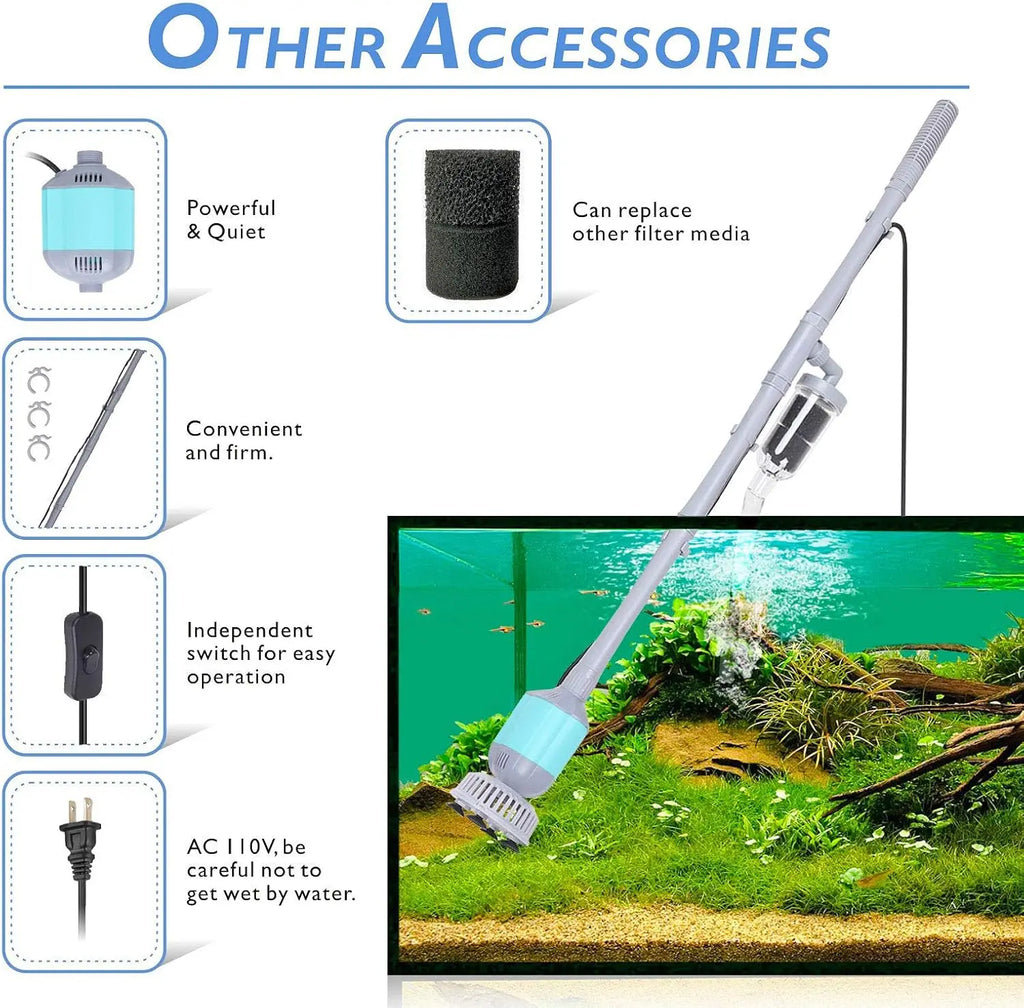 OTHER ACCESSORIES

Powerful & Quiet

Can replace other filter media

Convenient and firm.

Independent switch for easy operation

AC 110V, be careful not to get wet by water.