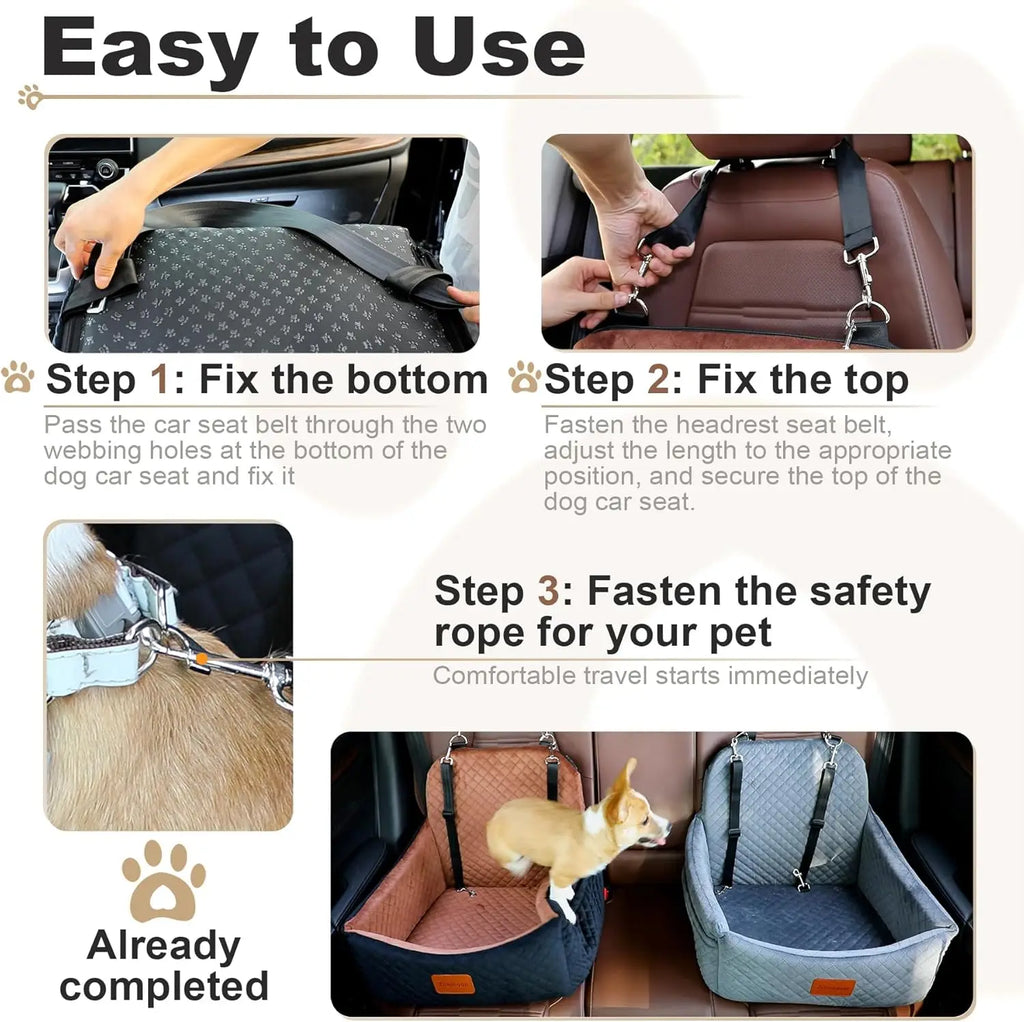 Easy to Use

Step 1: Fix the bottom
Pass the car seat belt through the two webbing holes at the bottom of the dog car seat and fix it

Step 2: Fix the top
Fasten the headrest seat belt, adjust the length to the appropriate position, and secure the top of the dog car seat.

Step 3: Fasten the safety rope for your pet
Comfortable travel starts immediately

Already completed