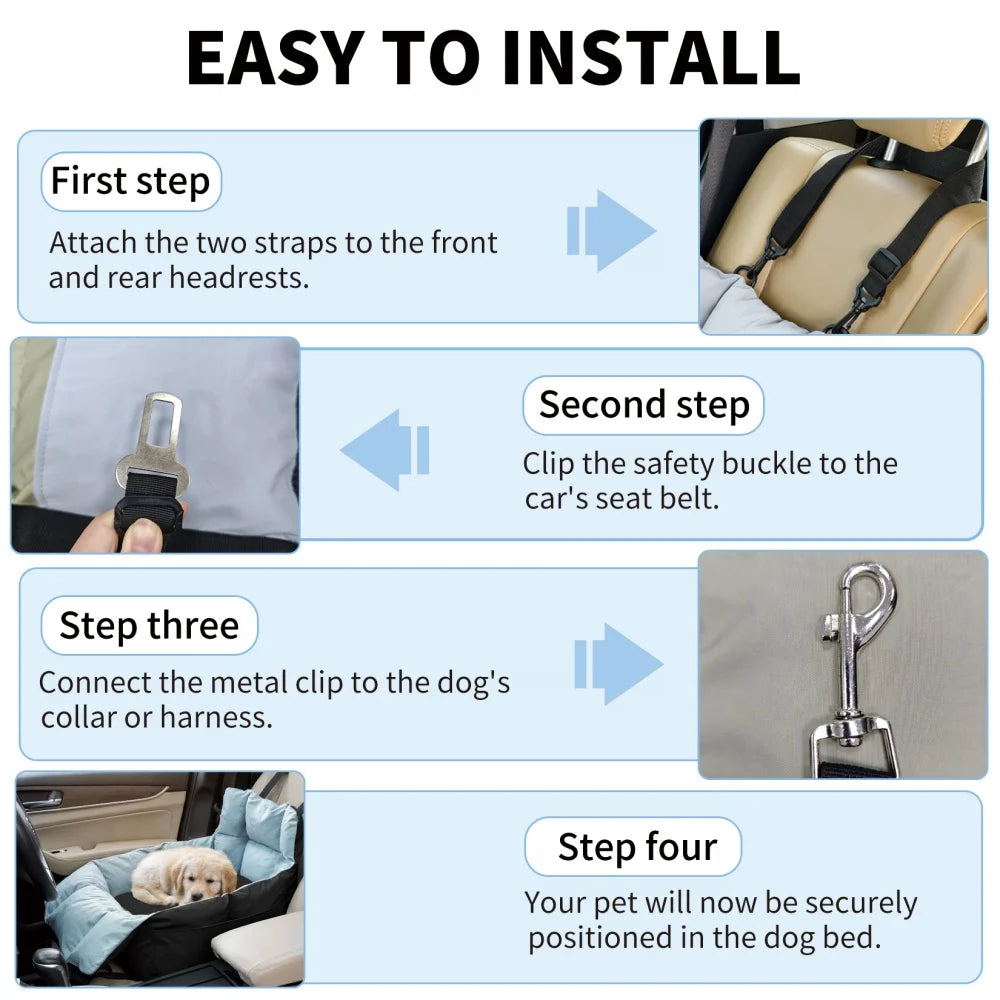 EASY TO INSTALL

First step

Attach the two straps to the front and rear headrests.

Second step

Clip the safety buckle to the car's seat belt.

Step three

Connect the metal clip to the dog's collar or harness.

Step four

Your pet will now be securely positioned in the dog bed.