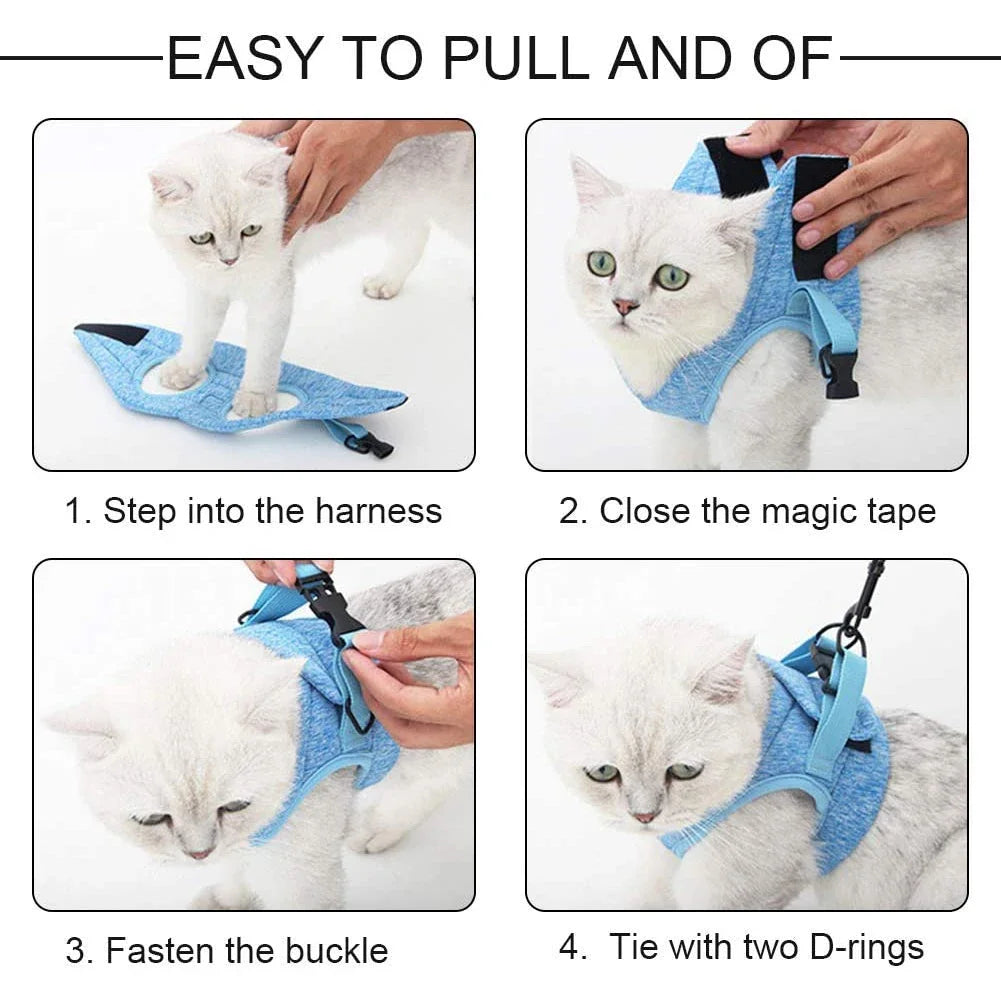 EASY TO PULL AND OF

1. Step into the harness

2. Close the magic tape

3. Fasten the buckle

4. Tie with two D-rings