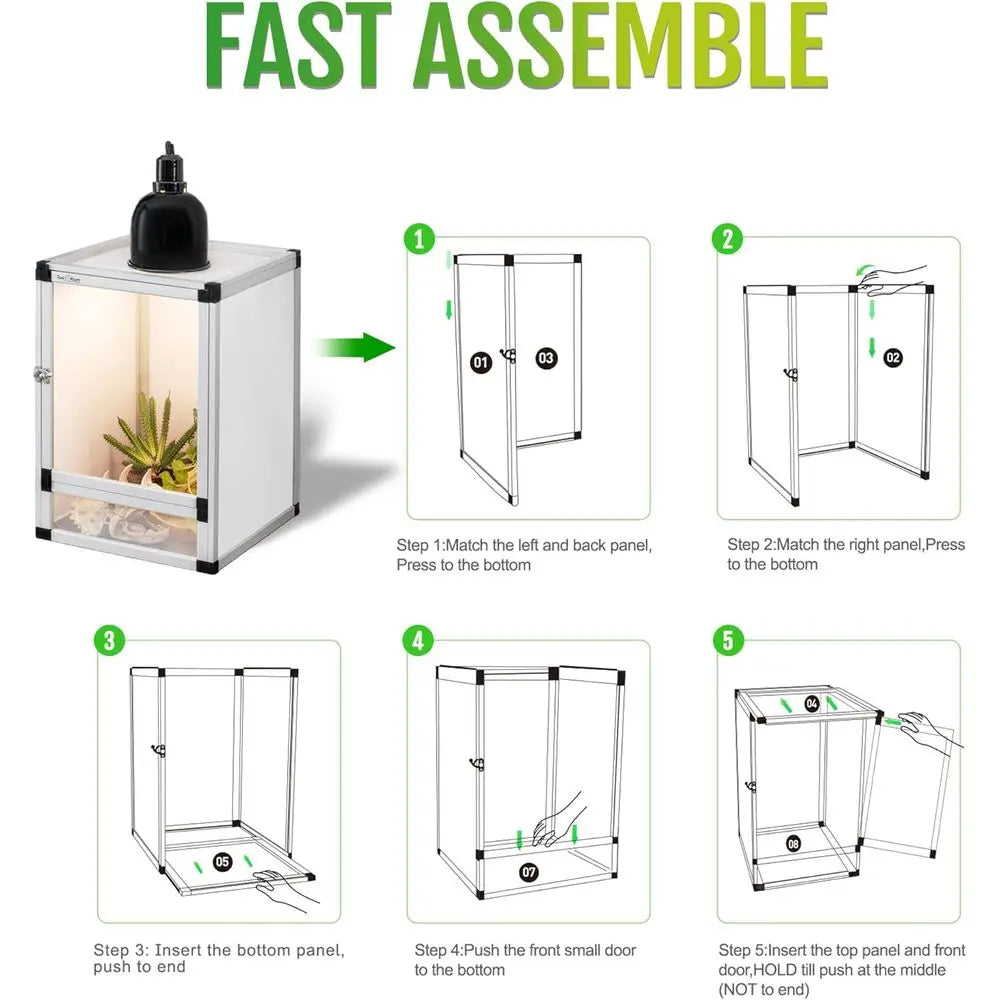 FAST ASSEMBLE

1

01 03

Step 1:Match the left and back panel, Press to the bottom

2

02

Step 2:Match the right panel,Press to the bottom

3

05

Step 3: Insert the bottom panel, push to end

4

07

Step 4:Push the front small door to the bottom

5

04

08

Step 5:Insert the top panel and front door,HOLD till push at the middle (NOT to end)