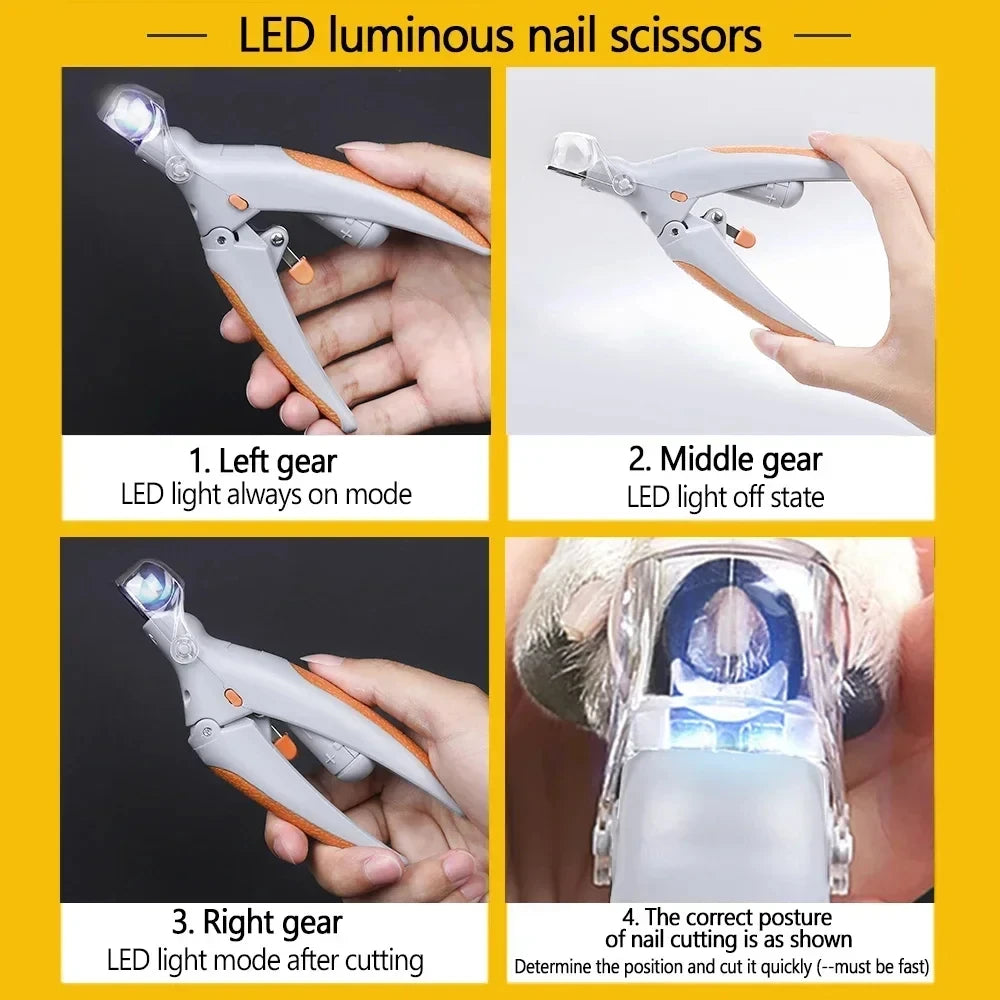 LED luminous nail scissors

1. Left gear
LED light always on mode

2. Middle gear
LED light off state

3. Right gear
LED light mode after cutting

4. The correct posture of nail cutting is as shown
Determine the position and cut it quickly (--must be fast)