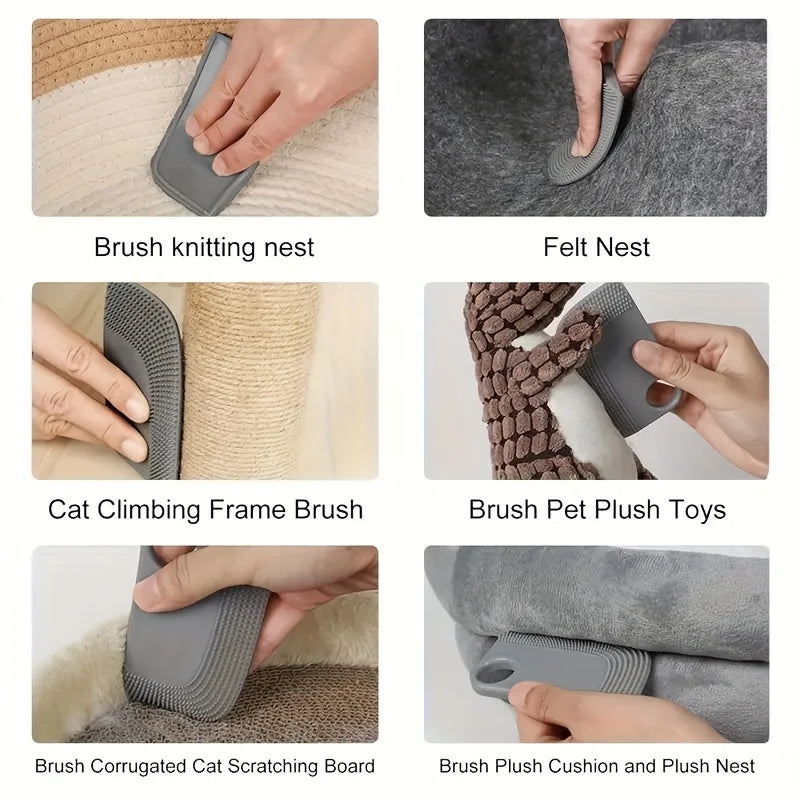 Brush knitting nest

Felt Nest

Cat Climbing Frame Brush

Brush Pet Plush Toys

Brush Corrugated Cat Scratching Board

Brush Plush Cushion and Plush Nest